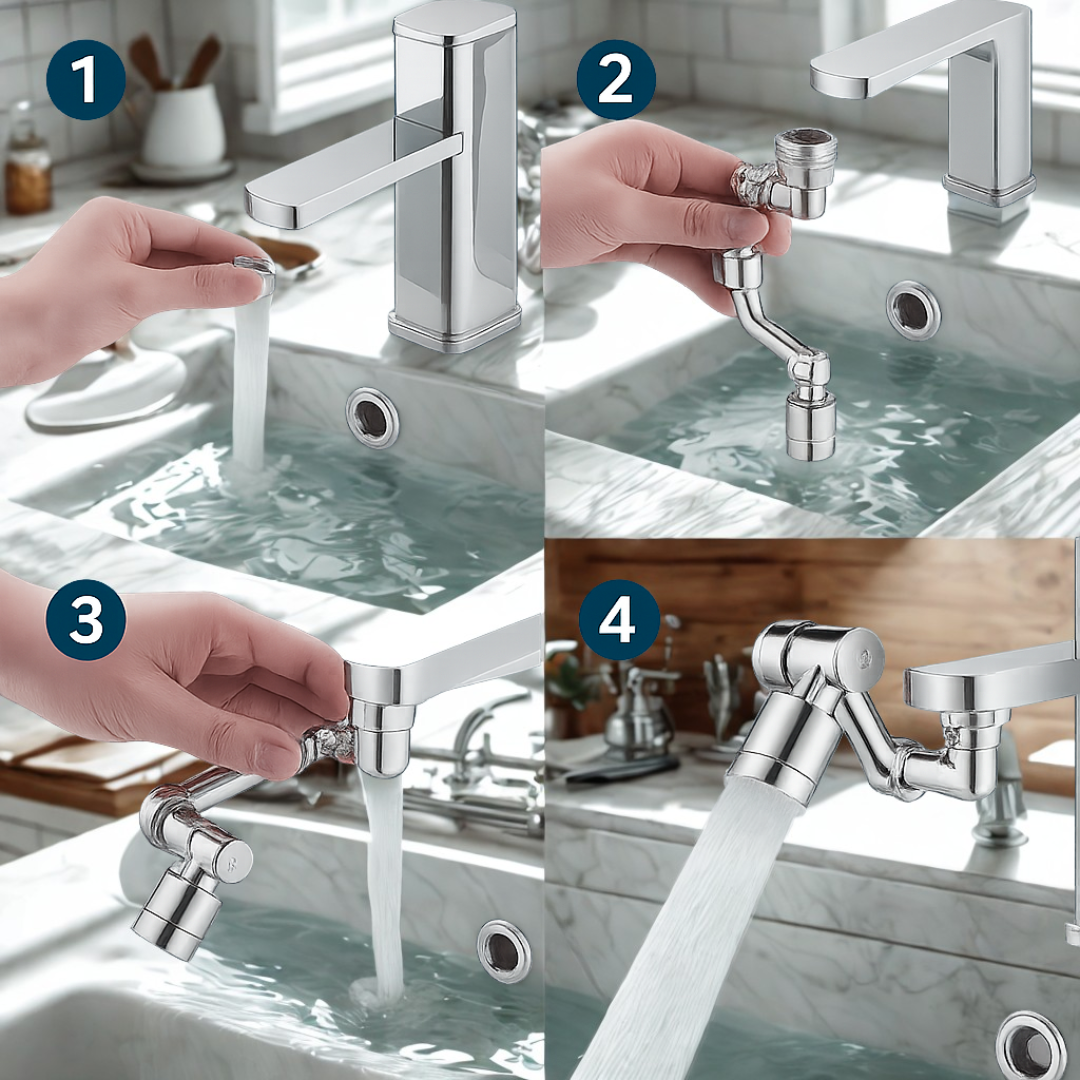 1

2

3

4